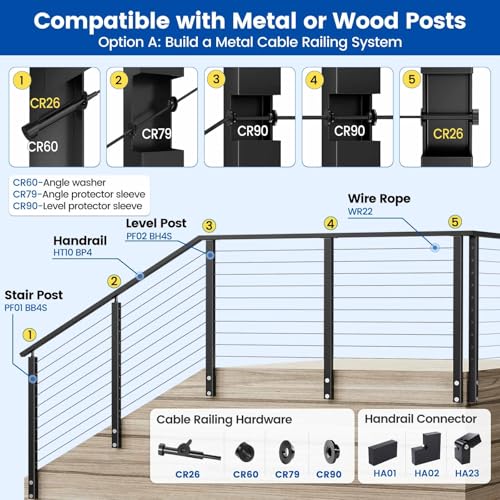 Compatible with Metal or Wood Posts
Option A: Build a Metal Cable Railing System

1 CR26 CR60
2 CR79
3 CR90
4 CR90
5 CR26

CR60-Angle washer
CR79-Angle protector sleeve
CR90-Level protector sleeve

Wire Rope
WR22

Level Post
PF02 BH4S

Handrail
HT10 BP4

Stair Post
PF01 BB4S

1
2
3
4
5

Cable Railing Hardware
CR26 CR60 CR79 CR90

Handrail Connector
HA01 HA02 HA23