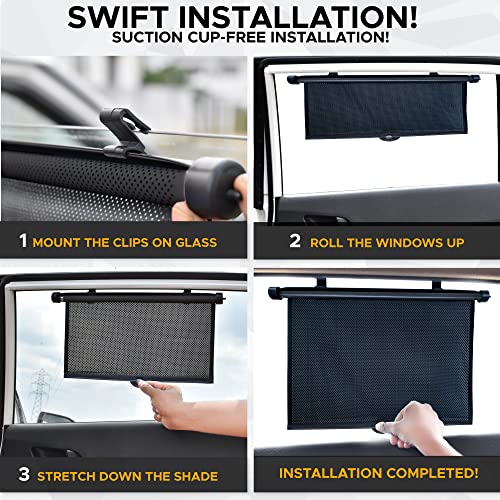 SWIFT INSTALLATION!
SUCTION CUP-FREE INSTALLATION!

1 MOUNT THE CLIPS ON GLASS

2 ROLL THE WINDOWS UP

3 STRETCH DOWN THE SHADE

INSTALLATION COMPLETED!