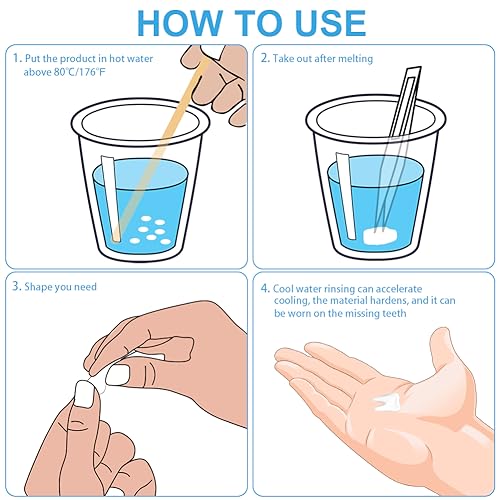 HOW TO USE

1. Put the product in hot water above 80℃/176℉

2. Take out after melting

3. Shape you need

4. Cool water rinsing can accelerate cooling, the material hardens, and it can be worn on the missing teeth