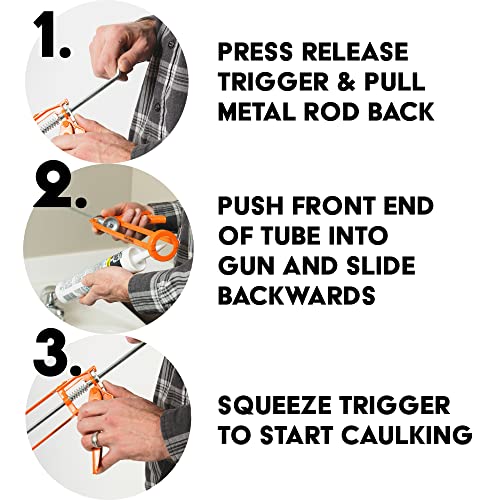 1.

PRESS RELEASE TRIGGER & PULL METAL ROD BACK

2.

PUSH FRONT END OF TUBE INTO GUN AND SLIDE BACKWARDS

3.

SQUEEZE TRIGGER TO START CAULKING