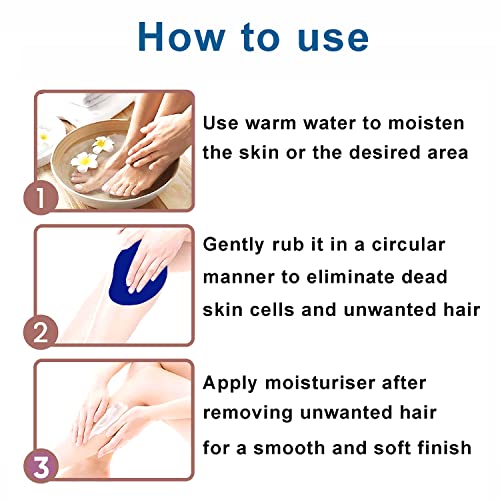 How to use

1

Use warm water to moisten the skin or the desired area

2

Gently rub it in a circular manner to eliminate dead skin cells and unwanted hair

3

Apply moisturiser after removing unwanted hair for a smooth and soft finish