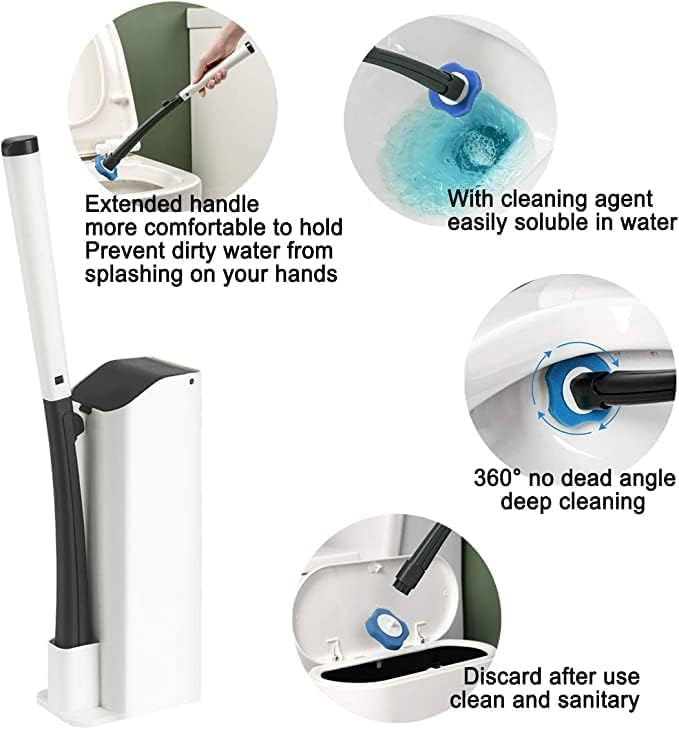 Extended handle
more comfortable to hold
Prevent dirty water from
splashing on your hands

With cleaning agent
easily soluble in water

360° no dead angle
deep cleaning

Discard after use
clean and sanitary