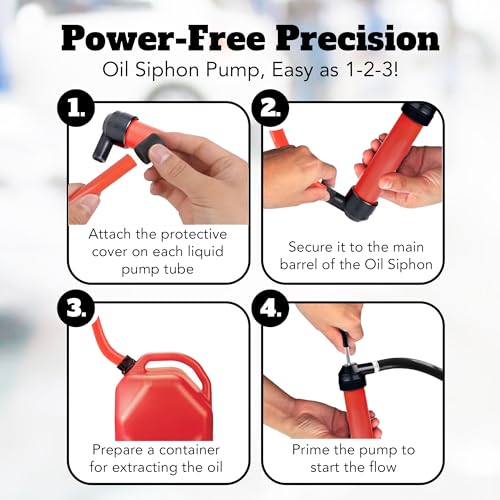 Power-Free Precision

Oil Siphon Pump, Easy as 1-2-3!

1.

Attach the protective cover on each liquid pump tube

2.

Secure it to the main barrel of the Oil Siphon

3.

Prepare a container for extracting the oil

4.

Prime the pump to start the flow