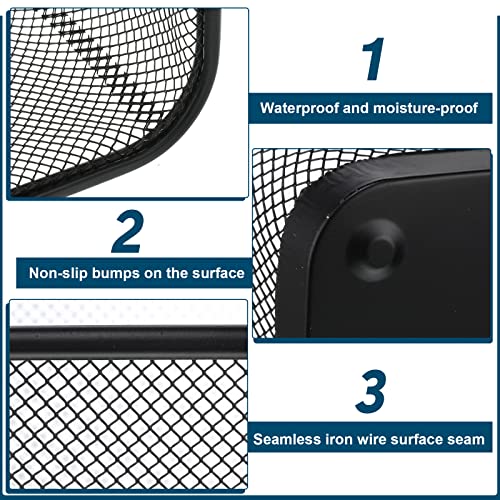 1

Waterproof and moisture-proof

2

Non-slip bumps on the surface

3

Seamless iron wire surface seam