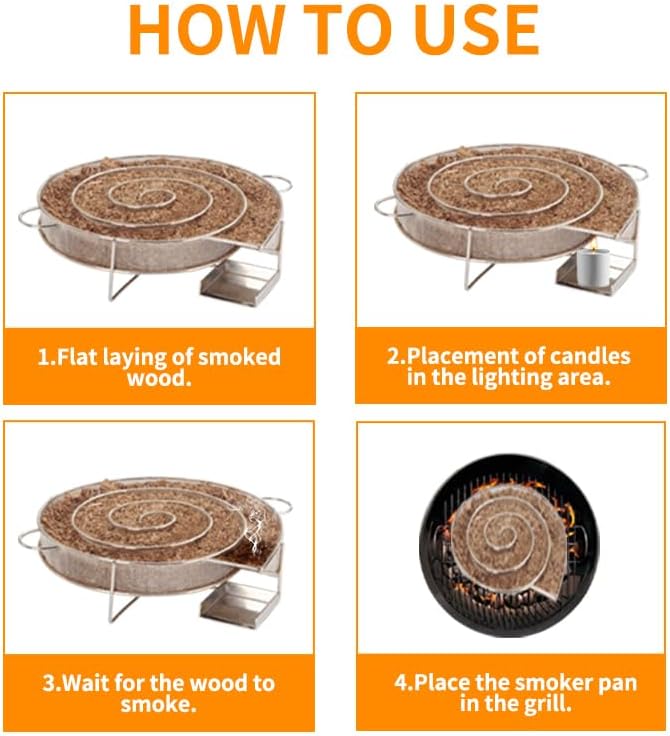 HOW TO USE

1.Flat laying of smoked wood.

2.Placement of candles in the lighting area.

3.Wait for the wood to smoke.

4.Place the smoker pan in the grill.