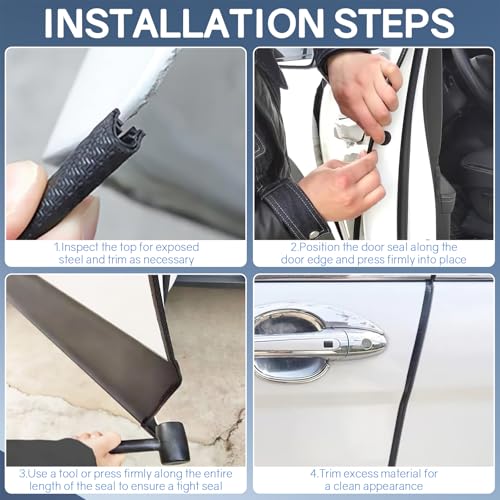 INSTALLATION STEPS

1.Inspect the top for exposed steel and trim as necessary

2.Position the door seal along the door edge and press firmly into place

3.Use a tool or press firmly along the entire length of the seal to ensure a tight seal

4.Trim excess material for a clean appearance