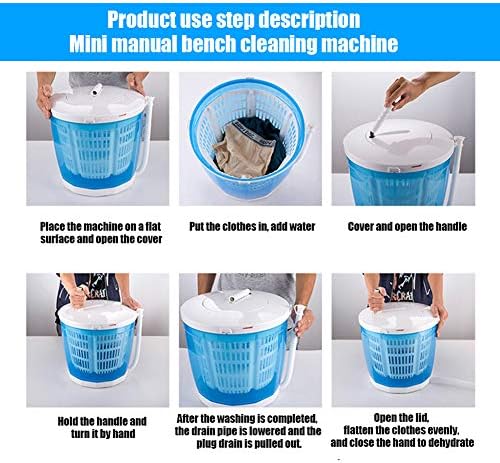 Product use step description
Mini manual bench cleaning machine

Place the machine on a flat surface and open the cover

Put the clothes in, add water

Cover and open the handle

Hold the handle and turn it by hand

After the washing is completed, the drain pipe is lowered and the plug drain is pulled out.

Open the lid, flatten the clothes evenly, and close the hand to dehydrate