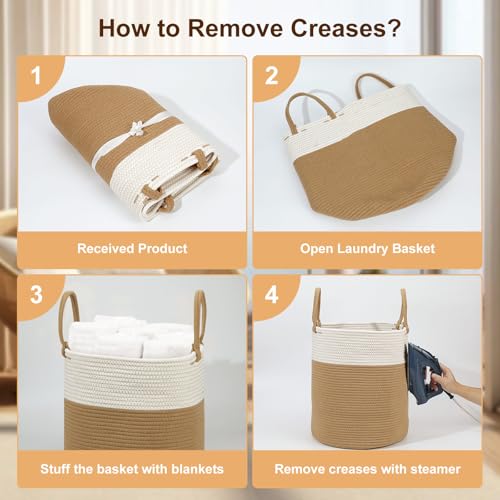 How to Remove Creases?

1

Received Product

2

Open Laundry Basket

3

Stuff the basket with blankets

4

Remove creases with steamer