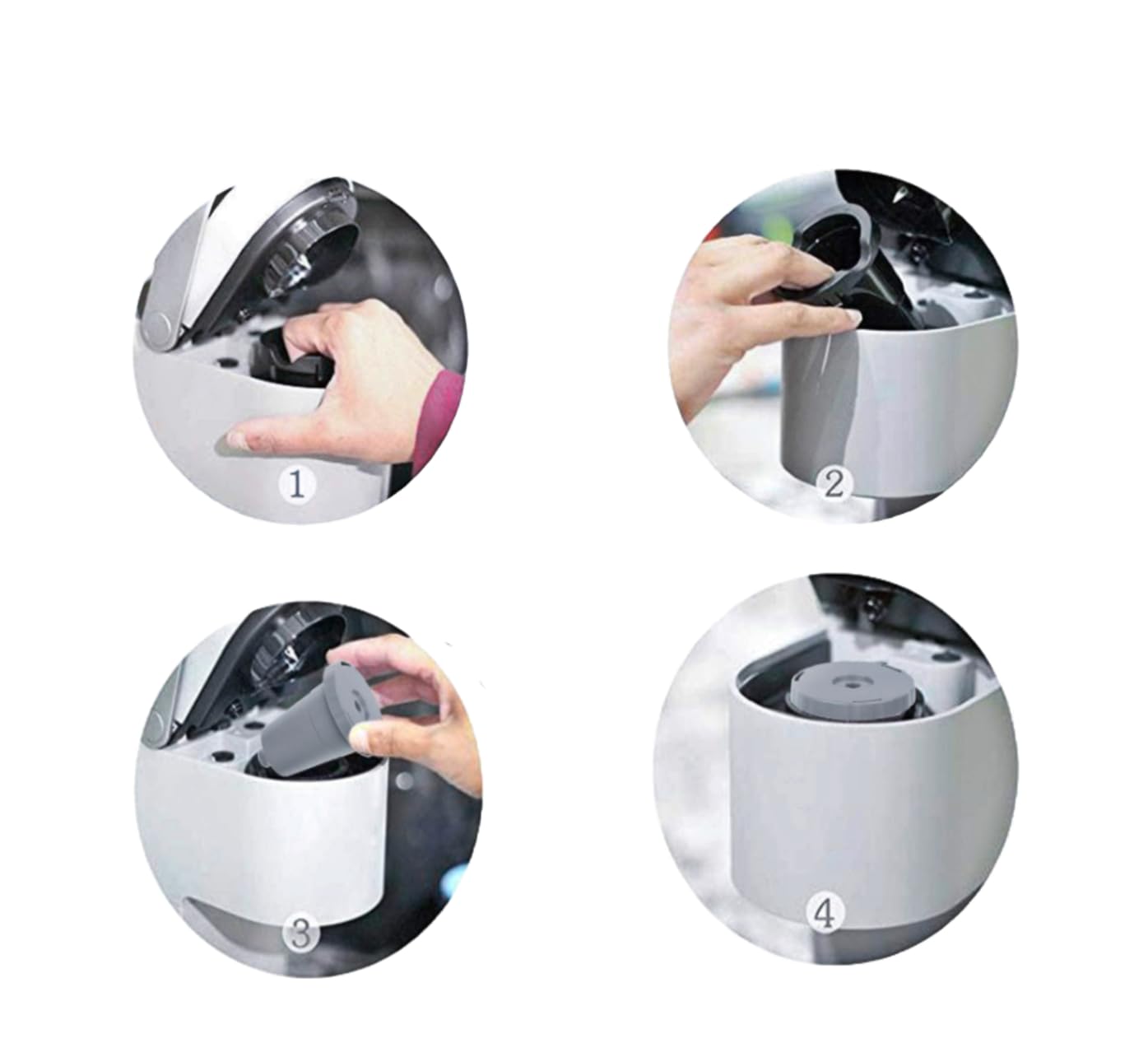 1

2

3

4