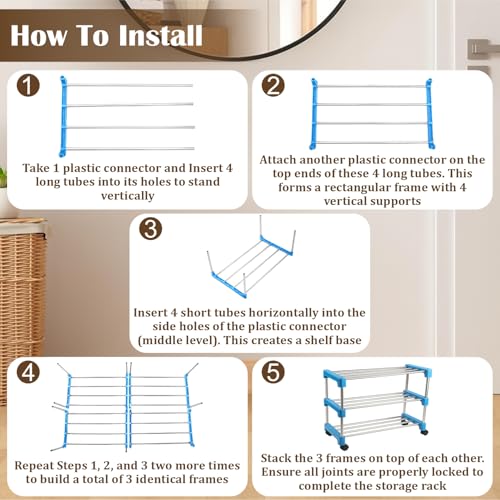 How To Install

1

Take 1 plastic connector and Insert 4 long tubes into its holes to stand vertically

2

Attach another plastic connector on the top ends of these 4 long tubes. This forms a rectangular frame with 4 vertical supports

3

Insert 4 short tubes horizontally into the side holes of the plastic connector (middle level). This creates a shelf base

4

Repeat Steps 1, 2, and 3 two more times to build a total of 3 identical frames

5

Stack the 3 frames on top of each other. Ensure all joints are properly locked to complete the storage rack