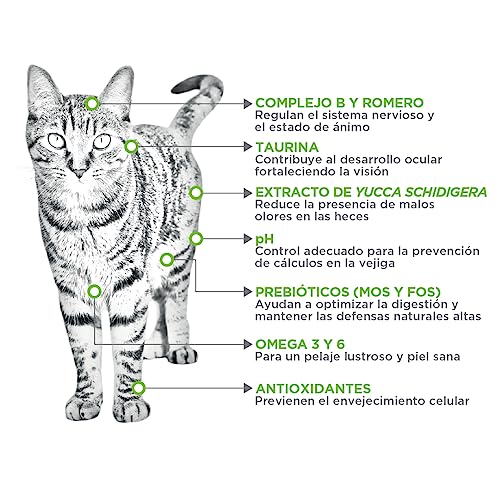 COMPLEJO B Y ROMERO
Regulan el sistema nervioso y el estado de ánimo

TAURINA
Contribuye al desarrollo ocular fortaleciendo la visión

EXTRACTO DE YUCCA SCHIDIGERA
Reduce la presencia de malos olores en las heces

pH
Control adecuado para la prevención de cálculos en la vejiga

PREBIÓTICOS (MOS Y FOS)
Ayudan a optimizar la digestión y mantener las defensas naturales altas

OMEGA 3 Y 6
Para un pelaje lustroso y piel sana

ANTIOXIDANTES
Previenen el envejecimiento celular