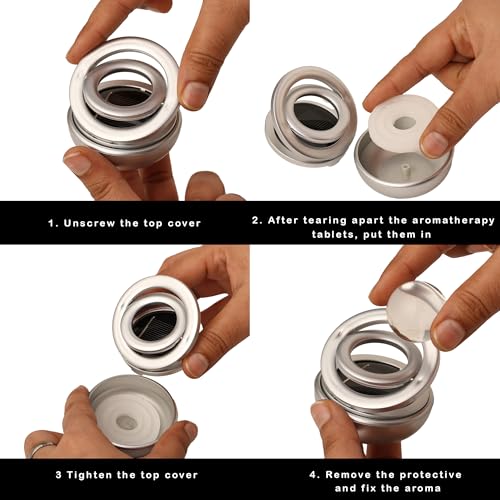 1. Unscrew the top cover

2. After tearing apart the aromatherapy tablets, put them in

3 Tighten the top cover

4. Remove the protective and fix the aroma