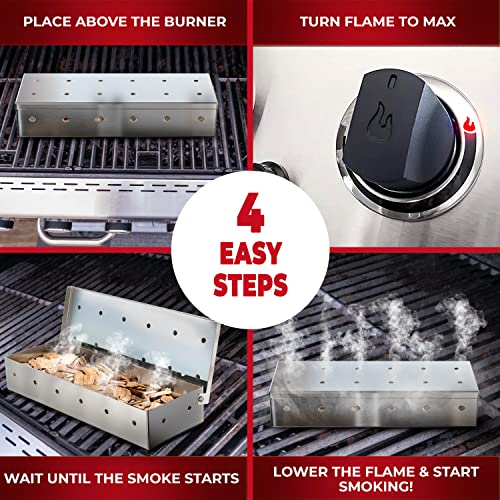 PLACE ABOVE THE BURNER

TURN FLAME TO MAX

4 EASY STEPS

WAIT UNTIL THE SMOKE STARTS

LOWER THE FLAME & START SMOKING!