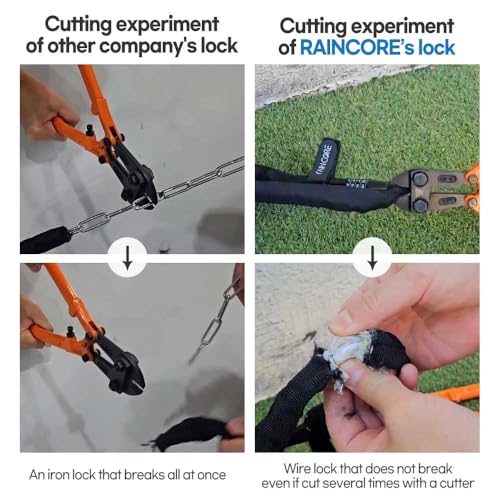 Cutting experiment of other company's lock

An iron lock that breaks all at once

Cutting experiment of RAINCORE's lock

RAINCORE

Wire lock that does not break even if cut several times with a cutter