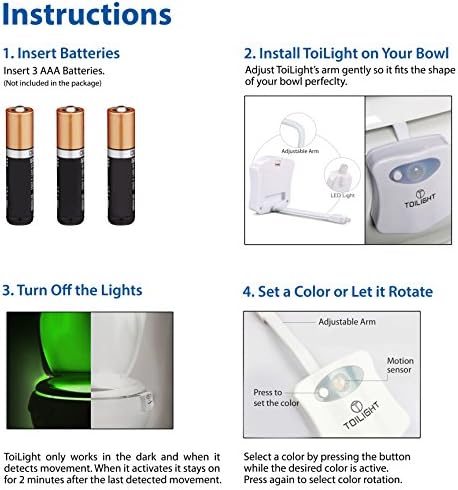 Instructions

1. Insert Batteries
Insert 3 AAA Batteries.
(Not included in the package)

2. Install ToiLight on Your Bowl
Adjust ToiLight's arm gently so it fits the shape of your bowl perfeclty.

Adjustable Arm
LED Light
TOILIGHT

3. Turn Off the Lights

ToiLight only works in the dark and when it detects movement. When it activates it stays on for 2 minutes after the last detected movement.

4. Set a Color or Let it Rotate

Adjustable Arm
Motion sensor
Press to set the color
TOILIGHT

Select a color by pressing the button while the desired color is active.
Press again to select color rotation.