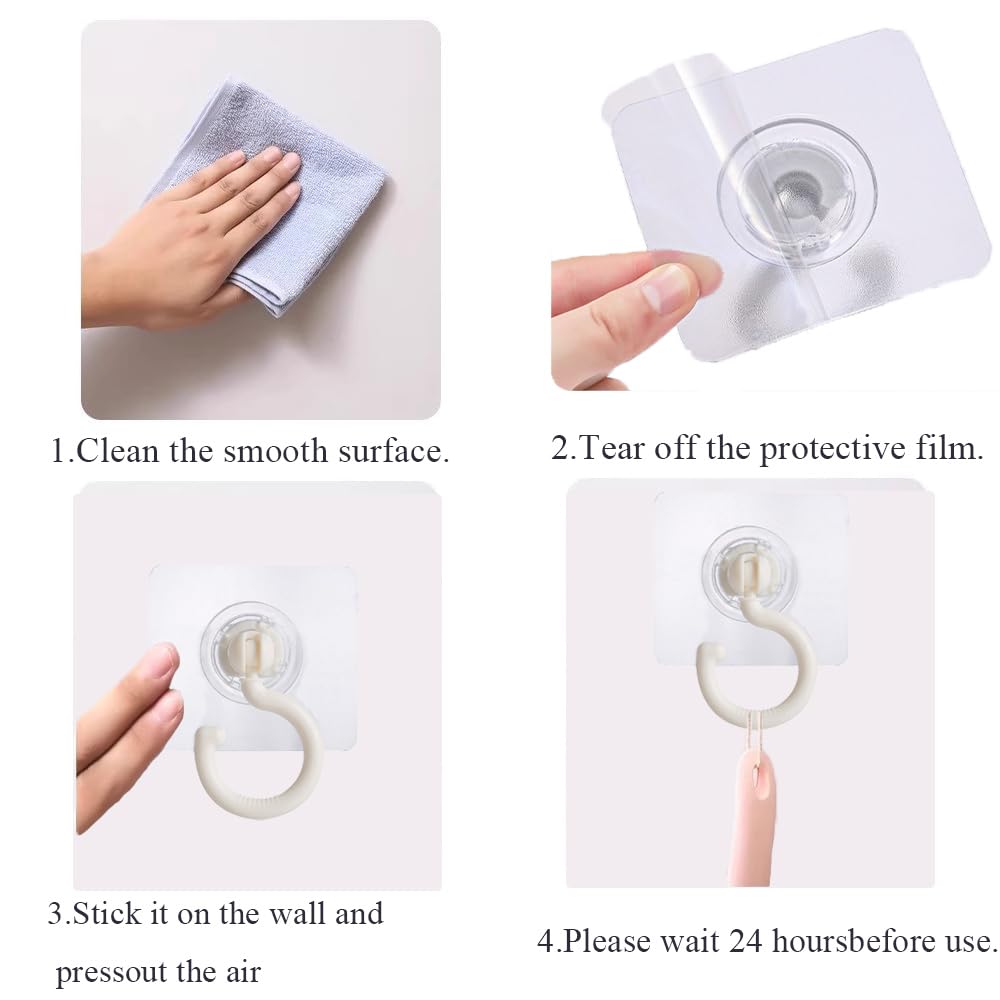 1.Clean the smooth surface.

2.Tear off the protective film.

3.Stick it on the wall and pressout the air

4.Please wait 24 hoursbefore use.