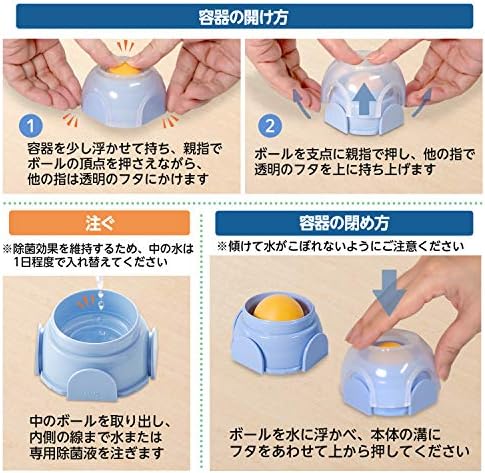 容器の開け方

1
容器を少し浮かせて持ち、親指でボールの頂点を押さえながら、他の指は透明のフタにかけます

2
ボールを支点に親指で押し、他の指で透明のフタを上に持ち上げます

注ぐ
※除菌効果を維持するため、中の水は1日程度で入れ替えてください

中のボールを取り出し、内側の線まで水または専用除菌液を注ぎます

容器の閉め方
※傾けて水がこぼれないようにご注意ください

ボールを水に浮かべ、本体の溝にフタをあわせて上から押してください