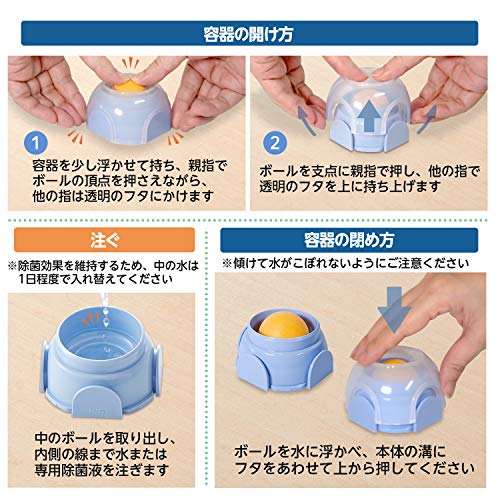 容器の開け方

1
容器を少し浮かせて持ち、親指でボールの頂点を押さえながら、他の指は透明のフタにかけます

2
ボールを支点に親指で押し、他の指で透明のフタを上に持ち上げます

注ぐ

※除菌効果を維持するため、中の水は1日程度で入れ替えてください

中のボールを取り出し、内側の線まで水または専用除菌液を注ぎます

容器の閉め方

※傾けて水がこぼれないようにご注意ください

ボールを水に浮かべ、本体の溝にフタをあわせて上から押してください