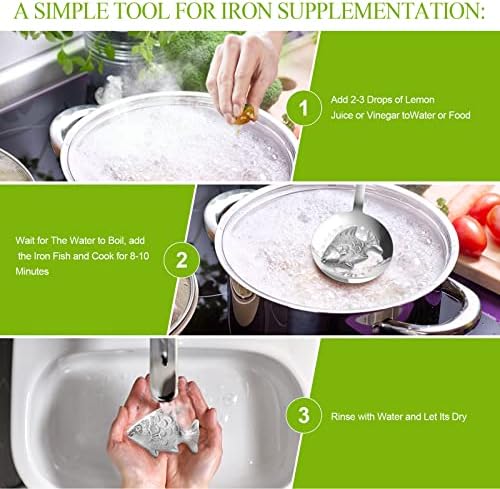 A SIMPLE TOOL FOR IRON SUPPLEMENTATION:

1

Add 2-3 Drops of Lemon Juice or Vinegar toWater or Food

Wait for The Water to Boil, add the Iron Fish and Cook for 8-10 Minutes

2

3

Rinse with Water and Let Its Dry