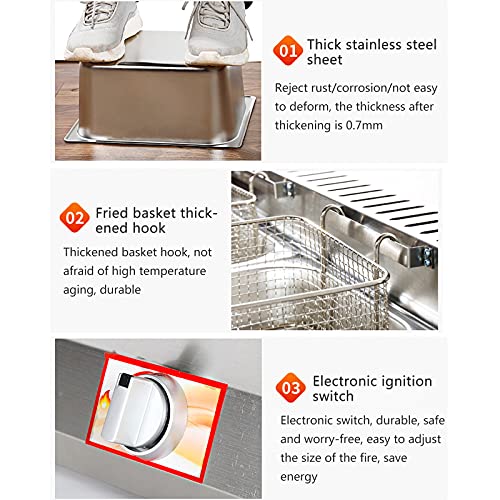 01 Thick stainless steel sheet

Reject rust/corrosion/not easy to deform, the thickness after thickening is 0.7mm

02 Fried basket thickened hook

Thickened basket hook, not afraid of high temperature aging, durable

03 Electronic ignition switch

Electronic switch, durable, safe and worry-free, easy to adjust the size of the fire, save energy