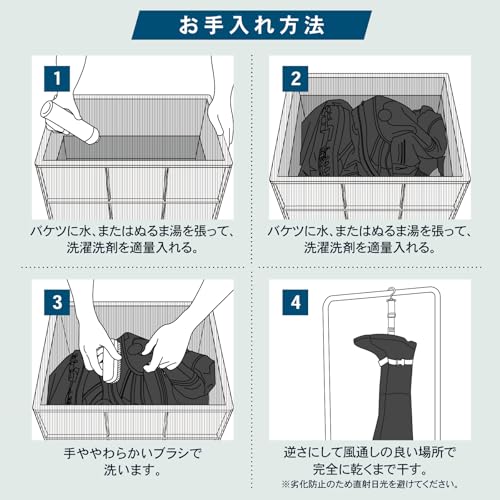 お手入れ方法

1

バケツに水、またはぬるま湯を張って、洗濯洗剤を適量入れる。

2

バケツに水、またはぬるま湯を張って、洗濯洗剤を適量入れる。

3

手ややわらかいブラシで洗います。

4

逆さにして風通しの良い場所で完全に乾くまで干す。
※劣化防止のため直射日光を避けてください。