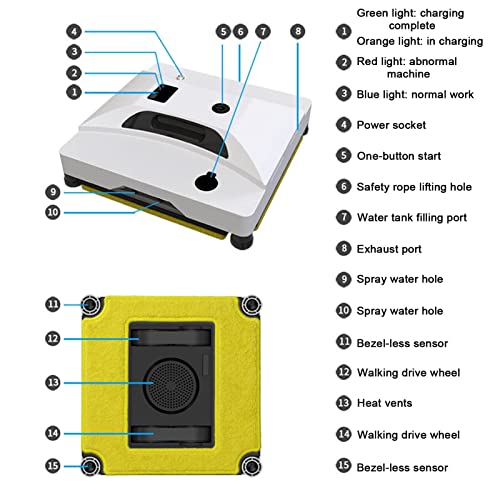 4
3
2
1
5 6 7
8
9
10
11
12
13
14
15

1 Green light: charging complete
Orange light: in charging
2 Red light: abnormal machine
3 Blue light: normal work
4 Power socket
5 One-button start
6 Safety rope lifting hole
7 Water tank filling port
8 Exhaust port
9 Spray water hole
10 Spray water hole
11 Bezel-less sensor
12 Walking drive wheel
13 Heat vents
14 Walking drive wheel
15 Bezel-less sensor