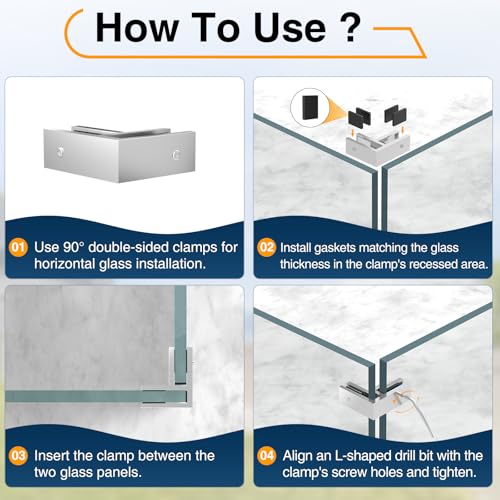 How To Use ?

01 Use 90° double-sided clamps for horizontal glass installation.

02 Install gaskets matching the glass thickness in the clamp's recessed area.

03 Insert the clamp between the two glass panels.

04 Align an L-shaped drill bit with the clamp's screw holes and tighten.