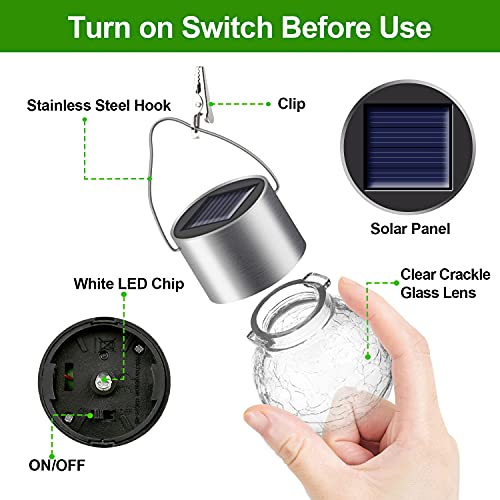 Turn on Switch Before Use

Stainless Steel Hook

Clip

Solar Panel

White LED Chip

Clear Crackle Glass Lens

ON/OFF