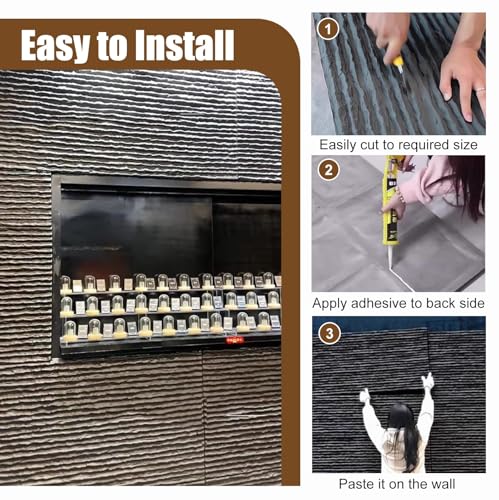 Easy to Install

1

Easily cut to required size

2

Apply adhesive to back side

3

Paste it on the wall