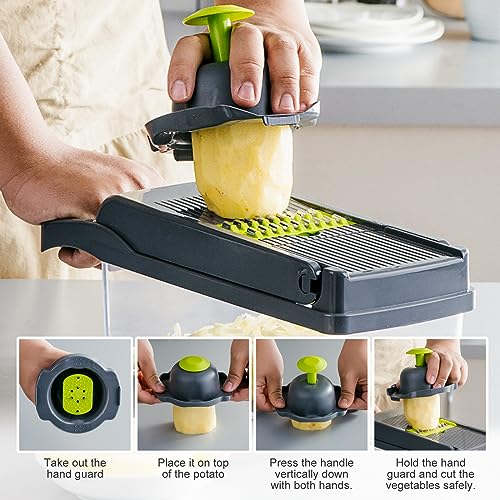 Take out the hand guard

Place it on top of the potato

Press the handle vertically down with both hands.

Hold the hand guard and cut the vegetables safely.