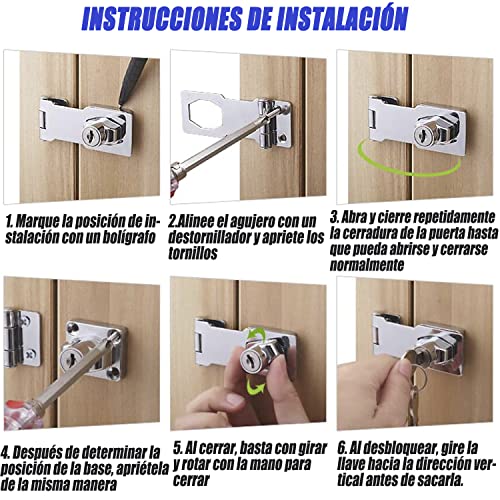 INSTRUCCIONES DE INSTALACIÓN

1. Marque la posición de instalación con un bolígrafo

2.Alinee el agujero con un destornillador y apriete los tornillos

3. Abra y cierre repetidamente la cerradura de la puerta hasta que pueda abrirse y cerrarse normalmente

4. Después de determinar la posición de la base, apriétela de la misma manera

5. Al cerrar, basta con girar y rotar con la mano para cerrar

6. Al desbloquear, gire la llave hacia la dirección vertical antes de sacarla.