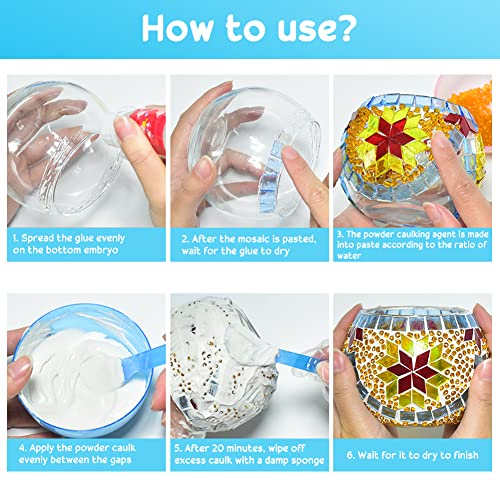 How to use?

1. Spread the glue evenly on the bottom embryo

2. After the mosaic is pasted, wait for the glue to dry

3. The powder caulking agent is made into paste according to the ratio of water

4. Apply the powder caulk evenly between the gaps

5. After 20 minutes, wipe off excess caulk with a damp sponge

6. Wait for it to dry to finish