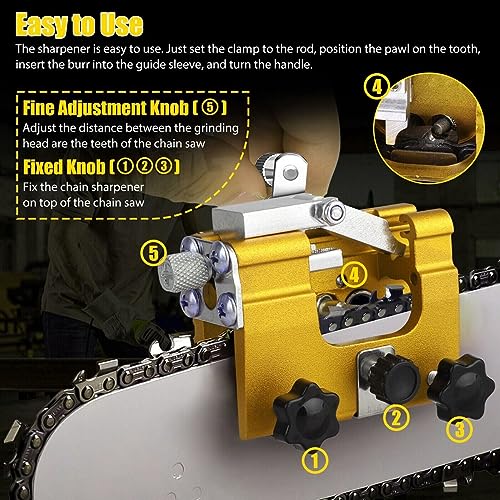 Easy to Use

The sharpener is easy to use. Just set the clamp to the rod, position the pawl on the tooth, insert the burr into the guide sleeve, and turn the handle.

Fine Adjustment Knob ( ⑤ )

Adjust the distance between the grinding head are the teeth of the chain saw

Fixed Knob (①②③)

Fix the chain sharpener on top of the chain saw

④

⑤

④

①

②

③