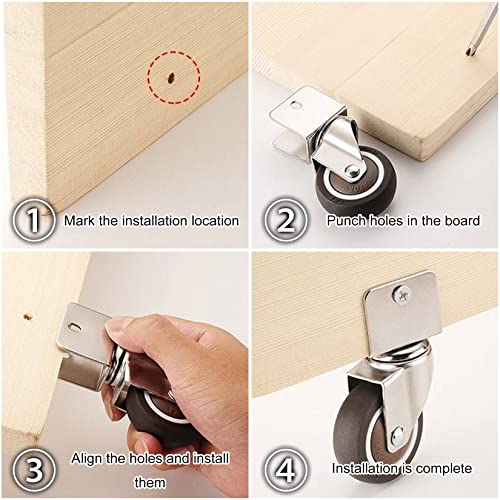 1 Mark the installation location

2 Punch holes in the board

3 Align the holes and install them

4 Installation is complete