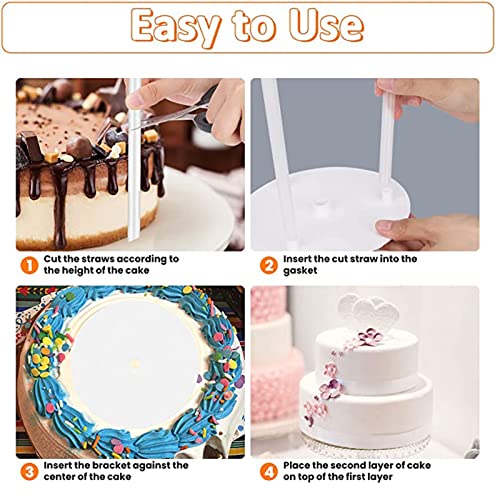 Easy to Use

1 Cut the straws according to the height of the cake

2 Insert the cut straw into the gasket

3 Insert the bracket against the center of the cake

4 Place the second layer of cake on top of the first layer