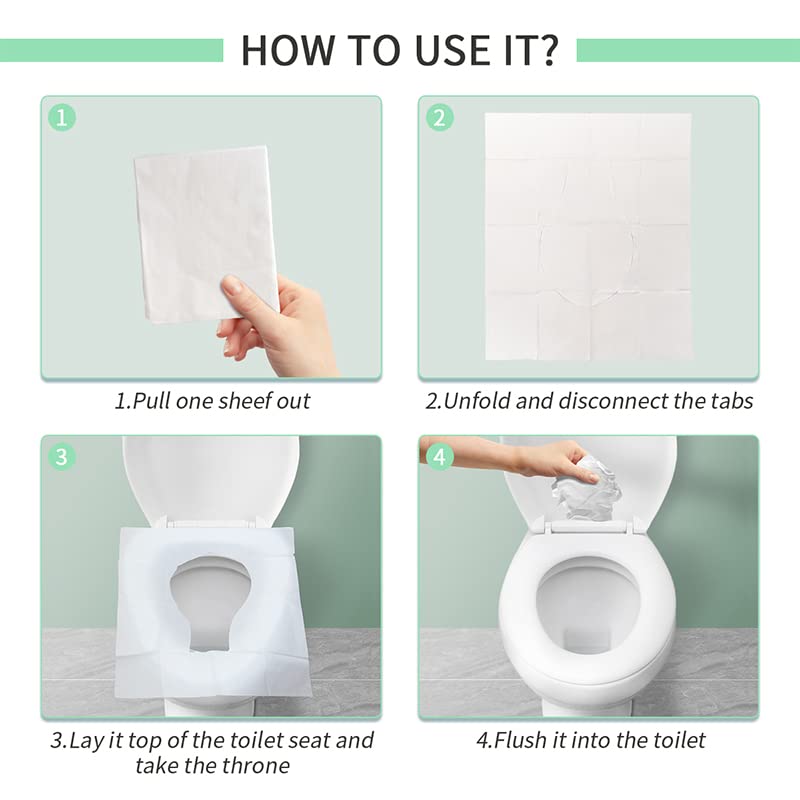 HOW TO USE IT?

1

1.Pull one sheef out

2

2.Unfold and disconnect the tabs

3

3.Lay it top of the toilet seat and take the throne

4

4.Flush it into the toilet