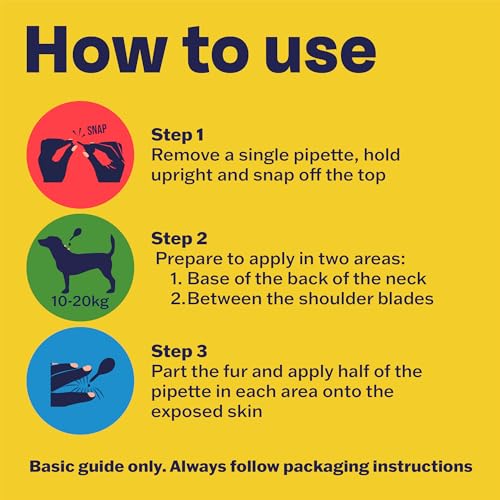 How to use

SNAP

Step 1
Remove a single pipette, hold upright and snap off the top

10-20kg

Step 2
Prepare to apply in two areas:
1. Base of the back of the neck
2. Between the shoulder blades

Step 3
Part the fur and apply half of the pipette in each area onto the exposed skin

Basic guide only. Always follow packaging instructions