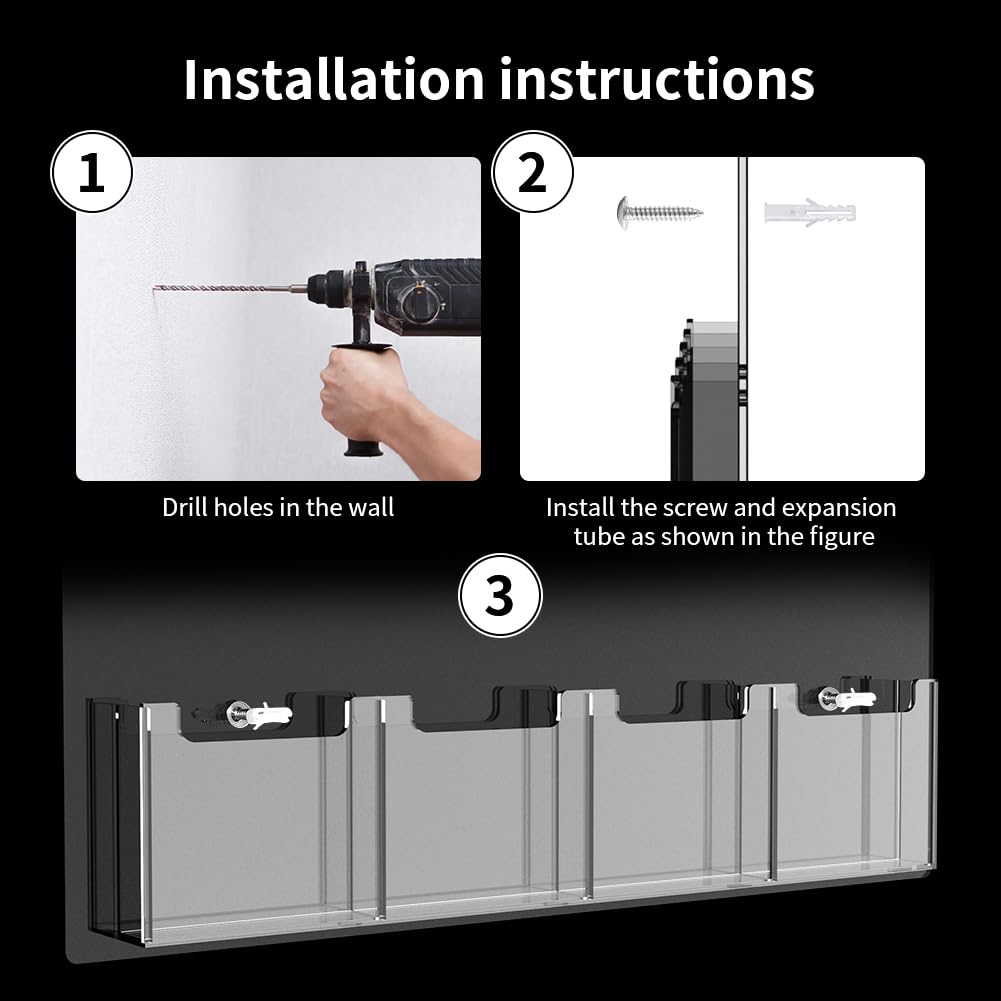 Installation instructions

1

Drill holes in the wall

2

Install the screw and expansion tube as shown in the figure

3