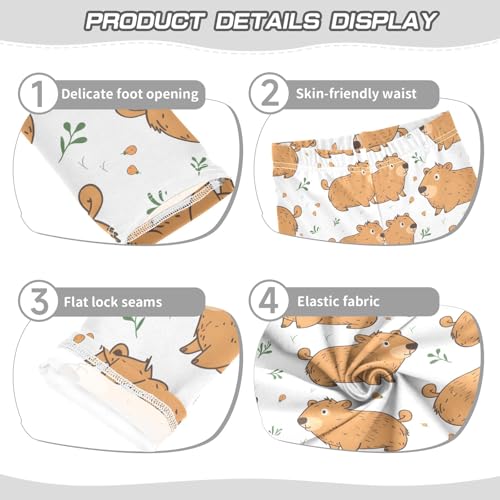 PRODUCT DETAILS DISPLAY

1 Delicate foot opening

2 Skin-friendly waist

3 Flat lock seams

4 Elastic fabric