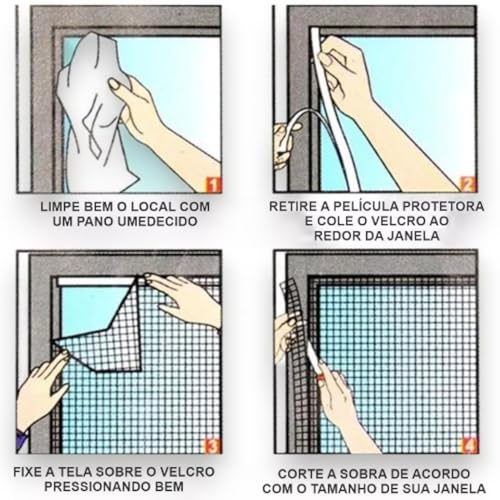 1

LIMPE BEM O LOCAL COM UM PANO UMEDECIDO

2

RETIRE A PELÍCULA PROTETORA E COLE O VELCRO AO REDOR DA JANELA

3

FIXE A TELA SOBRE O VELCRO PRESSIONANDO BEM

4

CORTE A SOBRA DE ACORDO COM O TAMANHO DE SUA JANELA