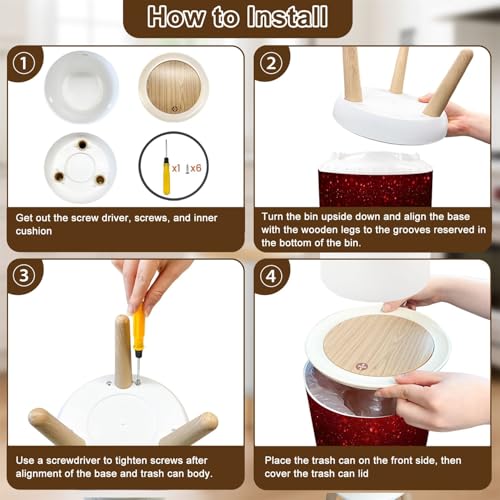 How to Install

①

x1 x6

Get out the screw driver, screws, and inner cushion

②

Turn the bin upside down and align the base with the wooden legs to the grooves reserved in the bottom of the bin.

③

Use a screwdriver to tighten screws after alignment of the base and trash can body.

④

Place the trash can on the front side, then cover the trash can lid