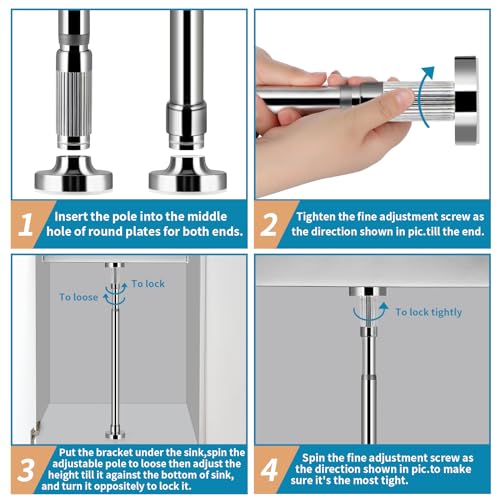 1 Insert the pole into the middle hole of round plates for both ends.

2 Tighten the fine adjustment screw as the direction shown in pic.till the end.

To lock

To loose

3 Put the bracket under the sink,spin the adjustable pole to loose then adjust the height till it against the bottom of sink, and turn it oppositely to lock it.

To lock tightly

4 Spin the fine adjustment screw as the direction shown in pic.to make sure it's the most tight.