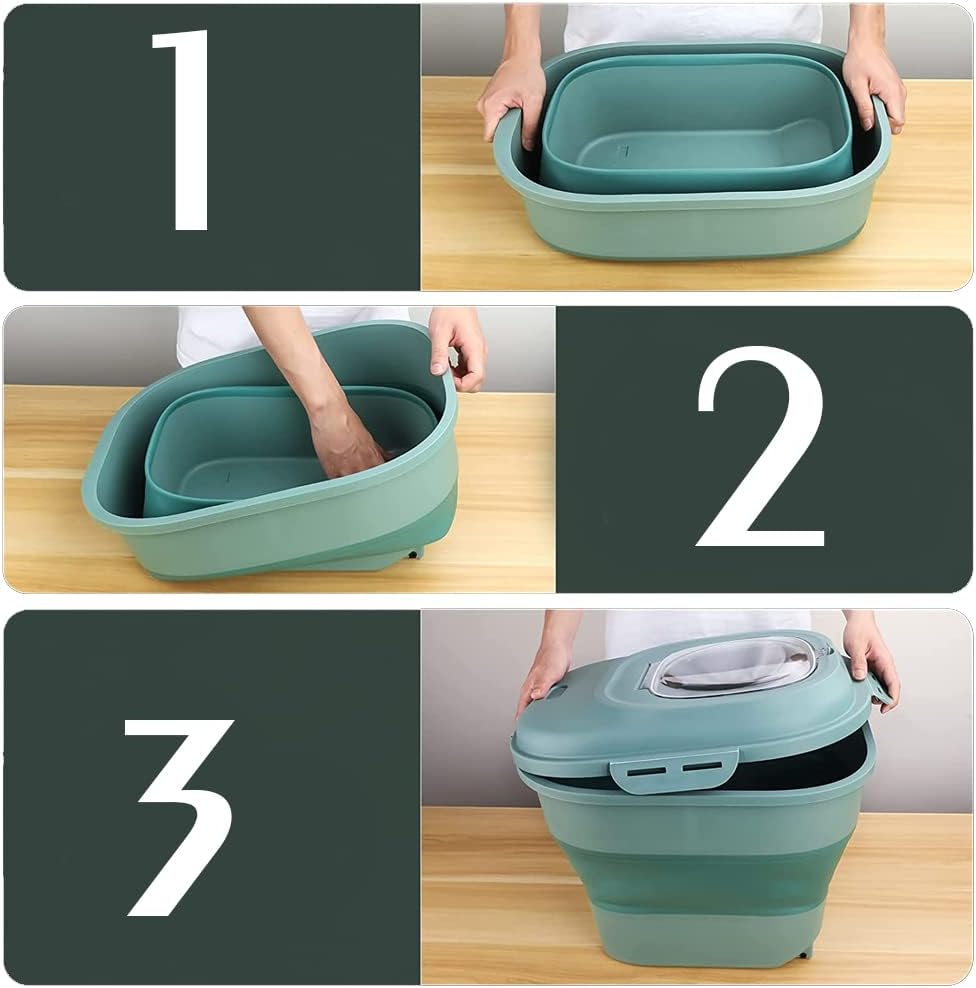 1

2

3