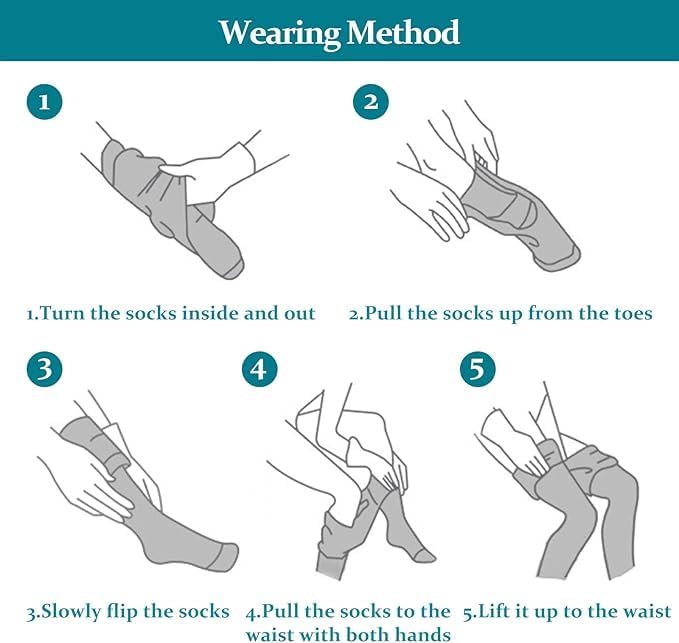 Wearing Method

1

2

1.Turn the socks inside and out

2.Pull the socks up from the toes

3

4

5

3.Slowly flip the socks

4.Pull the socks to the waist with both hands

5.Lift it up to the waist