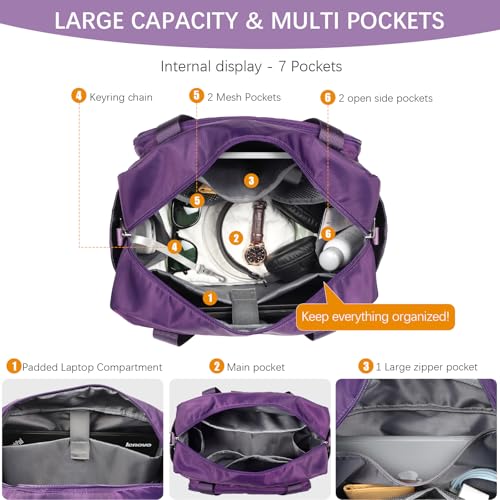 LARGE CAPACITY & MULTI POCKETS

Internal display - 7 Pockets

4 Keyring chain

5 2 Mesh Pockets

6 2 open side pockets

3

5

2

6

4

1

Keep everything organized!

1 Padded Laptop Compartment

2 Main pocket

3 1 Large zipper pocket

lenovo