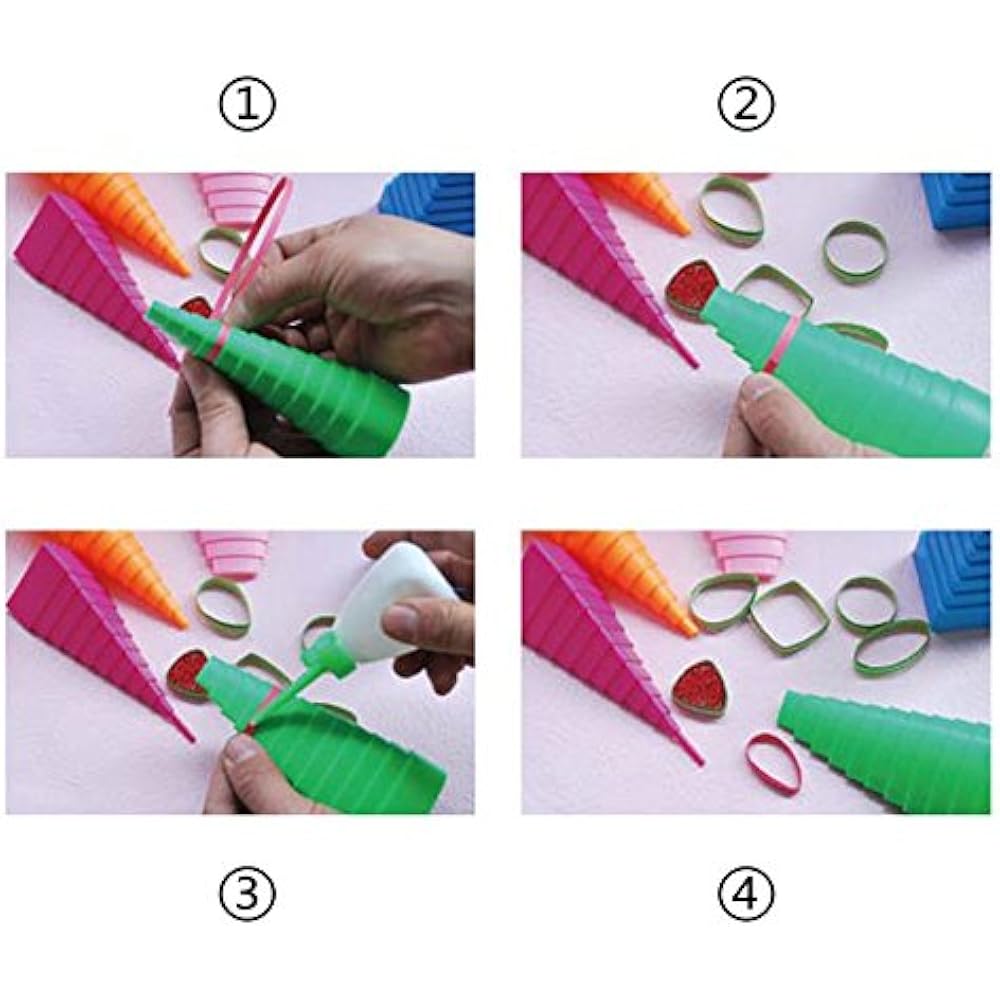 ①

②

③

④