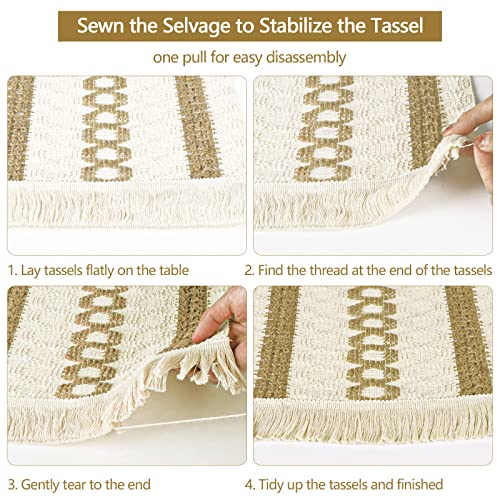 Sewn the Selvage to Stabilize the Tassel

one pull for easy disassembly

1. Lay tassels flatly on the table

2. Find the thread at the end of the tassels

3. Gently tear to the end

4. Tidy up the tassels and finished