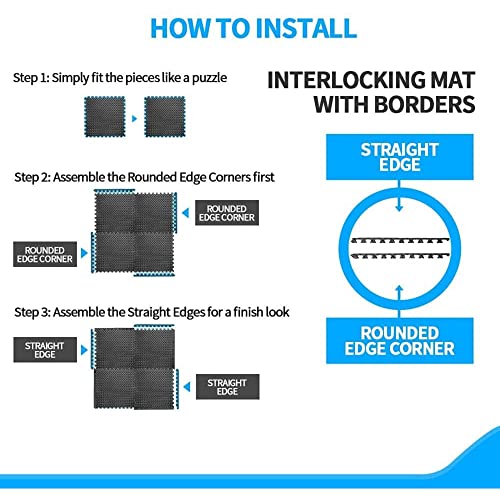 HOW TO INSTALL

Step 1: Simply fit the pieces like a puzzle

Step 2: Assemble the Rounded Edge Corners first

ROUNDED EDGE CORNER

ROUNDED EDGE CORNER

Step 3: Assemble the Straight Edges for a finish look

STRAIGHT EDGE

STRAIGHT EDGE

INTERLOCKING MAT WITH BORDERS

STRAIGHT EDGE

ROUNDED EDGE CORNER