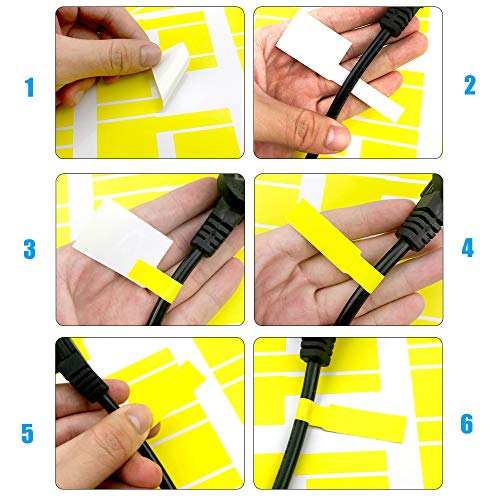 1

2

3

4

5

6