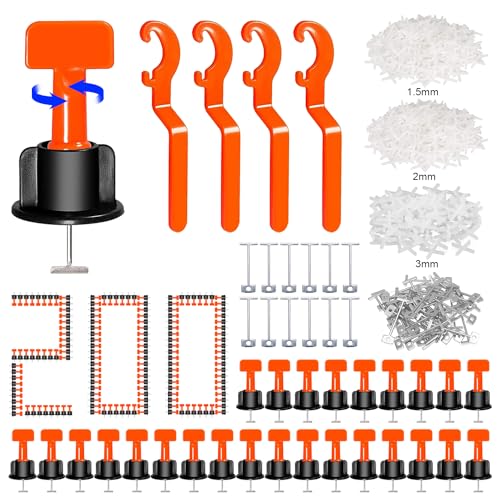 1.5mm

2mm

3mm

200